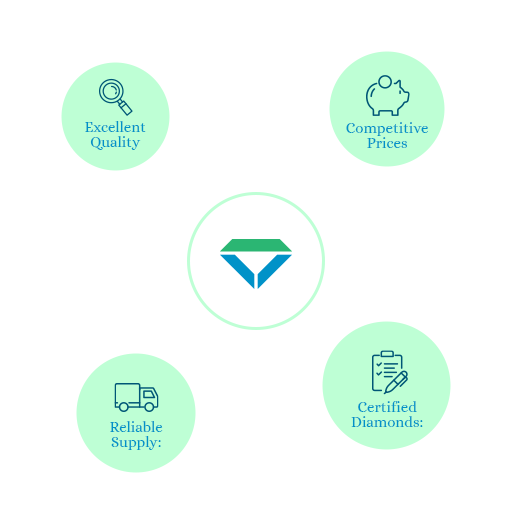 Excellent Quality

Competitive Prices

Reliable Supply:

Certified Diamonds: